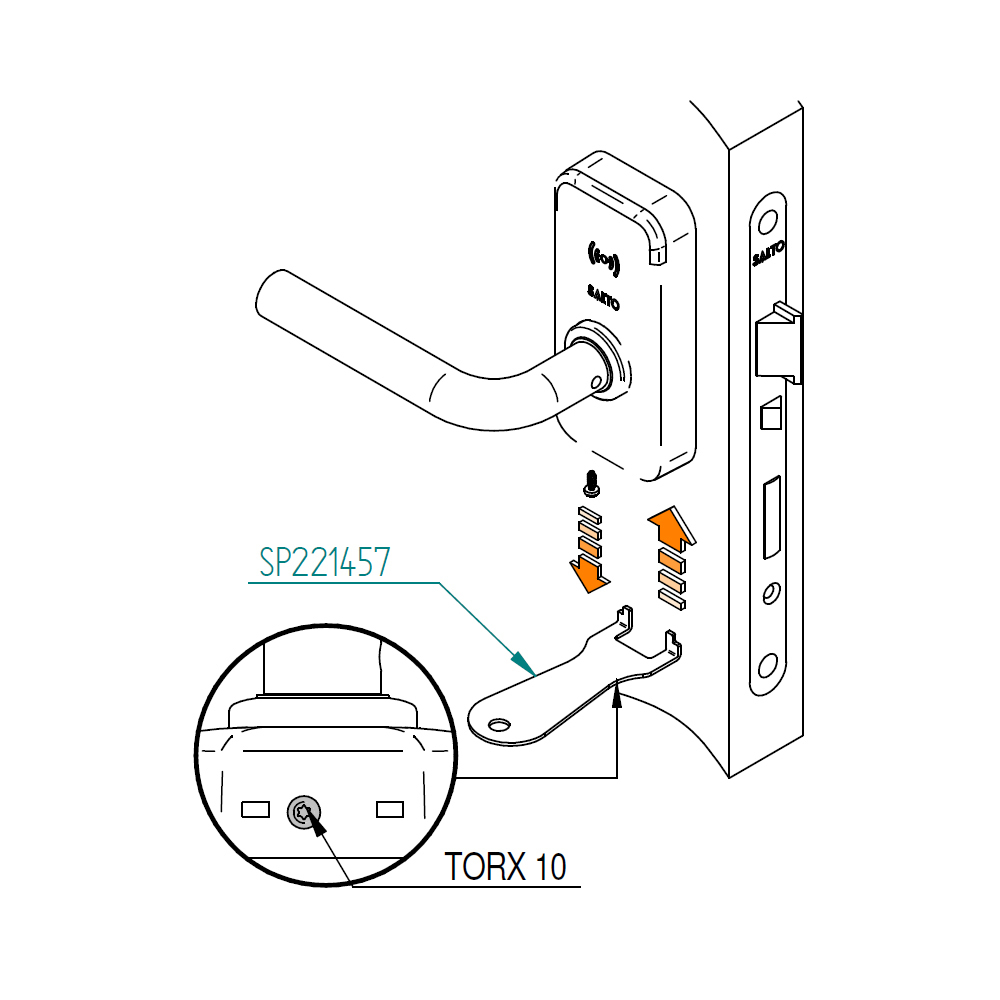 SALTO

SALTO

SP221457

TORX 10