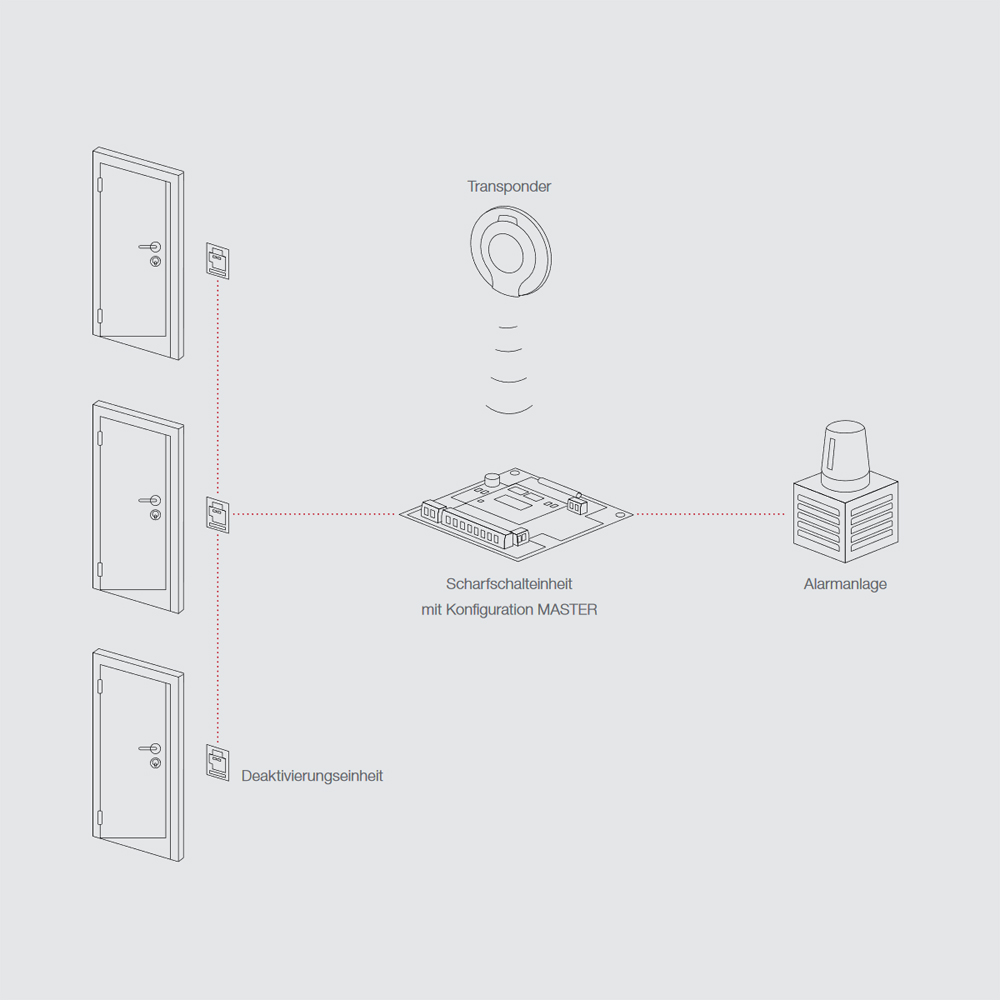 Transponder

Scharfschalteinheit
mit Konfiguration MASTER

Alarmanlage

Deaktivierungseinheit